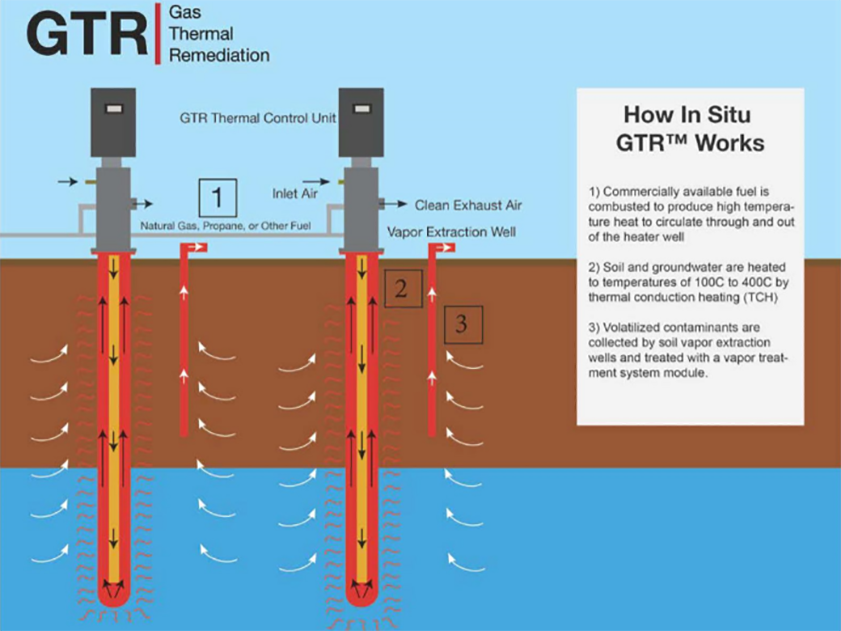 GTR Gas Thermal Remediation

GTR Thermal Control Unit

1

Inlet Air

Clean Exhaust Air

Natural Gas, Propane, or Other Fuel

Vapor Extraction Well

2

3

How In Situ GTR™ Works

1) Commercially available fuel is combusted to produce high temperature heat to circulate through and out of the heater well

2) Soil and groundwater are heated to temperatures of 100C to 400C by thermal conduction heating (TCH)

3) Volatilized contaminants are collected by soil vapor extraction wells and treated with a vapor treatment system module.